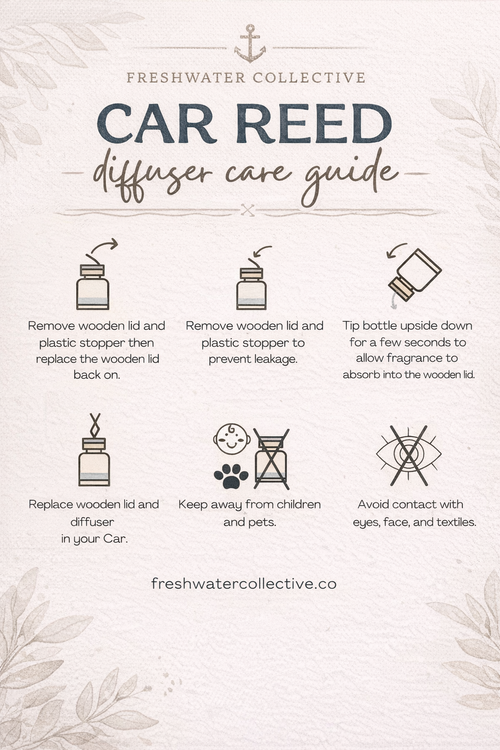 FRESHWATER COLLECTIVE

CAR REED

diffuser care guide

Remove wooden lid and plastic stopper then replace the wooden lid back on.

Remove wooden lid and plastic stopper to prevent leakage.

Tip bottle upside down for a few seconds to allow fragrance to absorb into the wooden lid.

Replace wooden lid and diffuser in your Car.

Keep away from children and pets.

Avoid contact with eyes, face, and textiles.

freshwatercollective.co